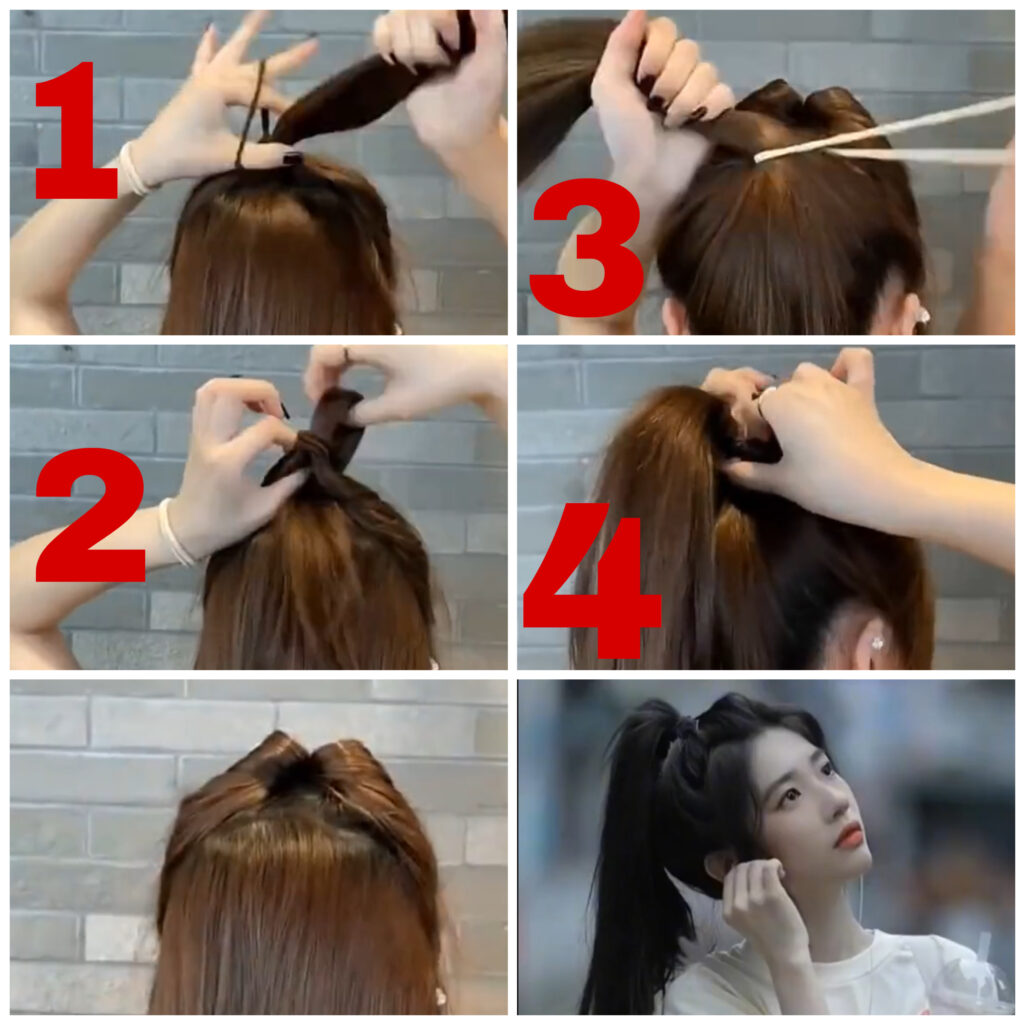 1

3

2

4